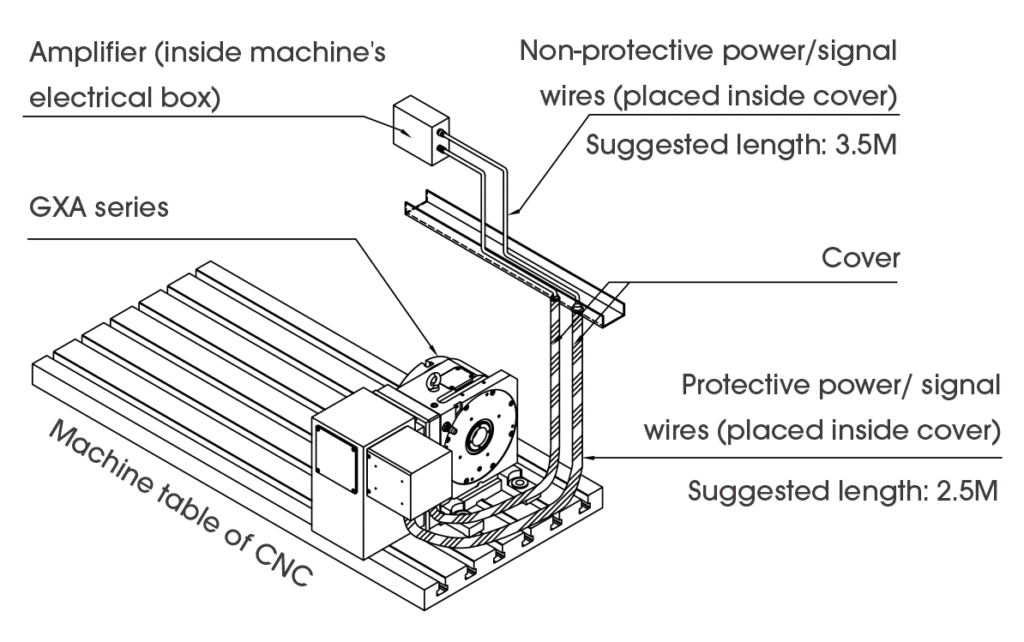 Amplifier (inside machine's electrical box)

Non-protective power/signal wires (placed inside cover)

Suggested length: 3.5M

GXA series

Cover

Protective power/ signal wires (placed inside cover)

Suggested length: 2.5M

Machine table of CNC