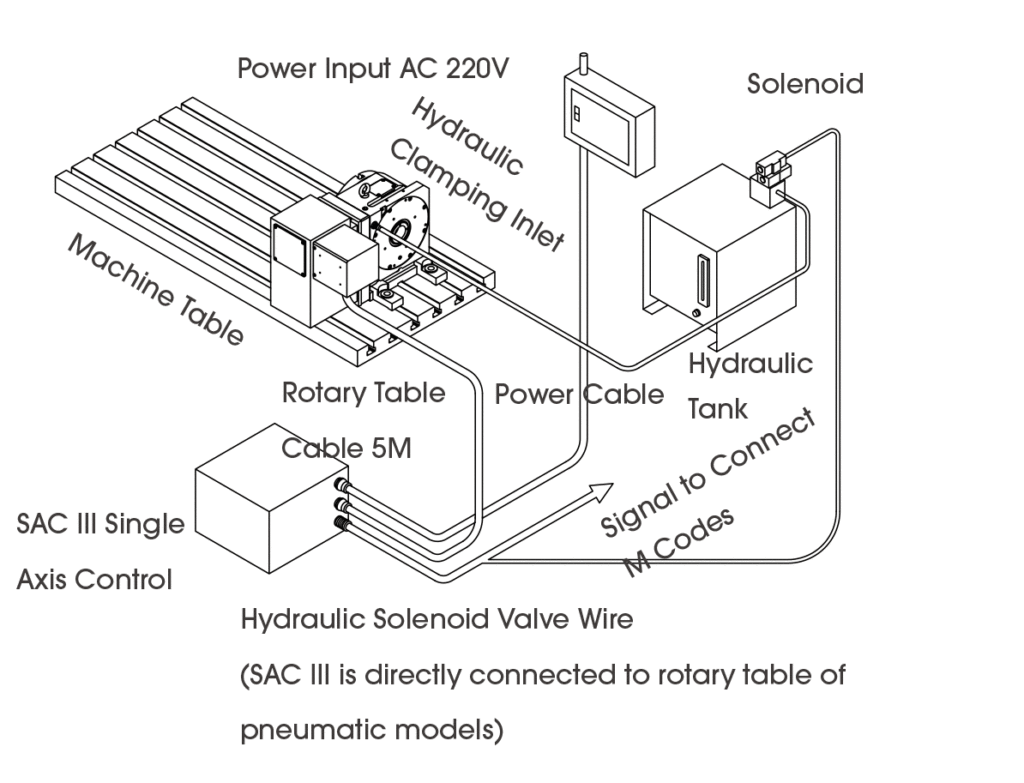 Power Input AC 220V

Solenoid

Hydraulic Clamping Inlet

Machine Table

Hydraulic Tank

Rotary Table Cable 5M

Power Cable

Signal to Connect M Codes

SAC III Single Axis Control

Hydraulic Solenoid Valve Wire

(SAC III is directly connected to rotary table of pneumatic models)